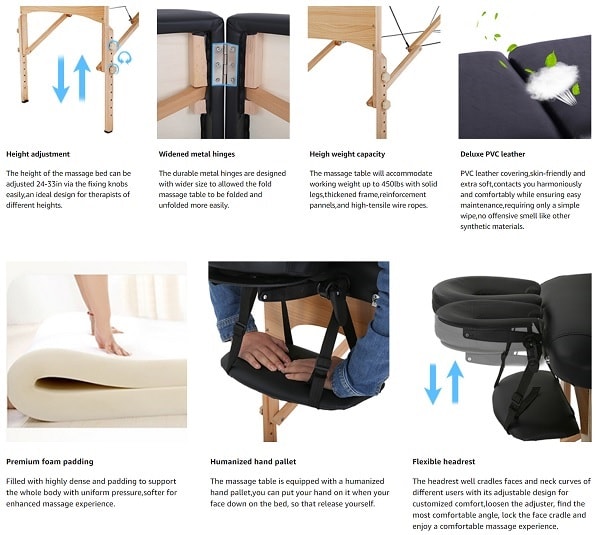 Height adjustment

The height of the massage bed can be adjusted 24-33in via the fixing knobs easily,an ideal design for therapists of different heights.

Widened metal hinges

The durable metal hinges are designed with wider size to allowed the fold massage table to be folded and unfolded more easily.

Heigh weight capacity

The massage table will accommodate working weight up to 450lbs with solid legs,thickened frame,reinforcement pannels,and high-tensile wire ropes.

Deluxe PVC leather

PVC leather covering,skin-friendly and extra soft,contacts you harmoniously and comfortably while ensuring easy maintenance,requiring only a simple wipe,no offensive smell like other synthetic materials.

Premium foam padding

Filled with highly dense and padding to support the whole body with uniform pressure,softer for enhanced massage experience.

Humanized hand pallet

The massage table is equipped with a humanized hand pallet,you can put your hand on it when your face down on the bed, so that release yourself.

Flexible headrest

The headrest well cradles faces and neck curves of different users with its adjustable design for customized comfort,loosen the adjuster, find the most comfortable angle, lock the face cradle and enjoy a comfortable massage experience.